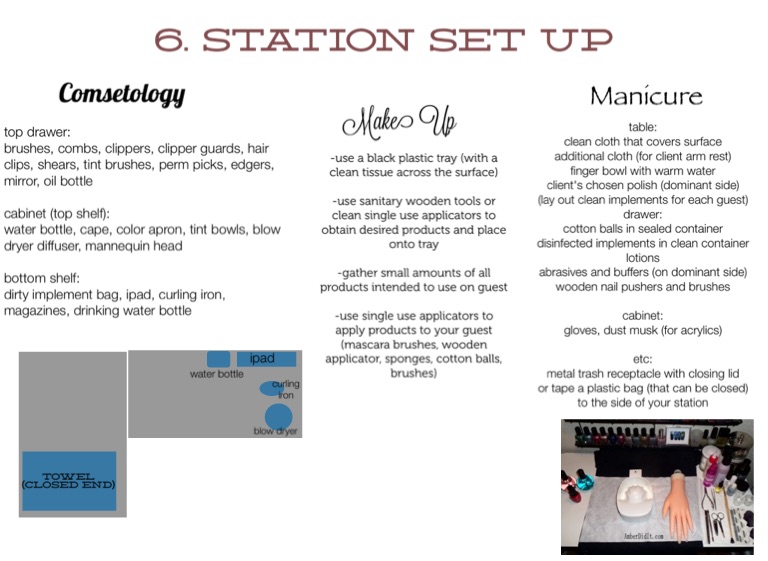 6. STATION SET UP

Comsetology

top drawer:
brushes, combs, clippers, clipper guards, hair clips, shears, tint brushes, perm picks, edgers, mirror, oil bottle

cabinet (top shelf):
water bottle, cape, color apron, tint bowls, blow dryer diffuser, mannequin head

bottom shelf:
dirty implement bag, ipad, curling iron, magazines, drinking water bottle

TOWEL (CLOSED END)

ipad
water bottle
curling iron
blow dryer

Make Up

-use a black plastic tray (with a clean tissue across the surface)

-use sanitary wooden tools or clean single use applicators to obtain desired products and place onto tray

-gather small amounts of all products intended to use on guest

-use single use applicators to apply products to your guest (mascara brushes, wooden applicator, sponges, cotton balls, brushes)

Manicure

table:
clean cloth that covers surface
additional cloth (for client arm rest)
finger bowl with warm water
client's chosen polish (dominant side)
(lay out clean implements for each guest)
drawer:
cotton balls in sealed container
disinfected implements in clean container
lotions
abrasives and buffers (on dominant side)
wooden nail pushers and brushes

cabinet:
gloves, dust musk (for acrylics)

etc:
metal trash receptacle with closing lid or tape a plastic bag (that can be closed) to the side of your station

AmberDidIt.com