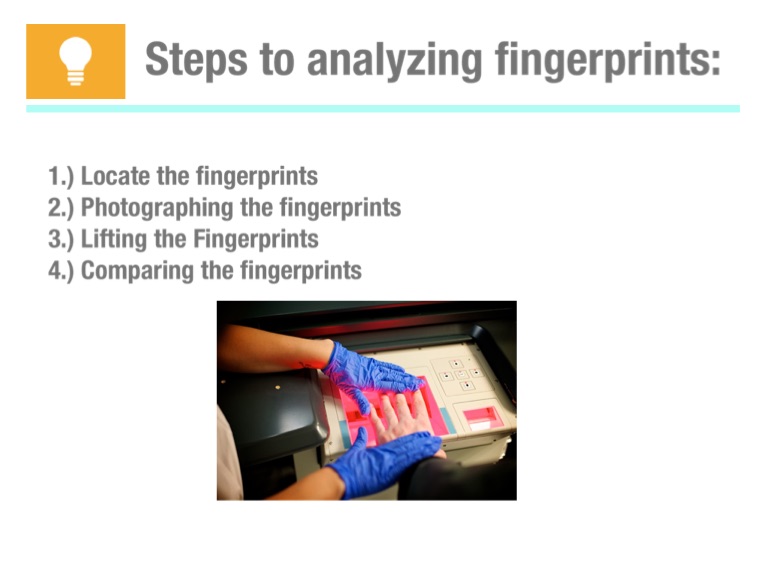 Steps to analyzing fingerprints:

1.) Locate the fingerprints
2.) Photographing the fingerprints
3.) Lifting the Fingerprints
4.) Comparing the fingerprints