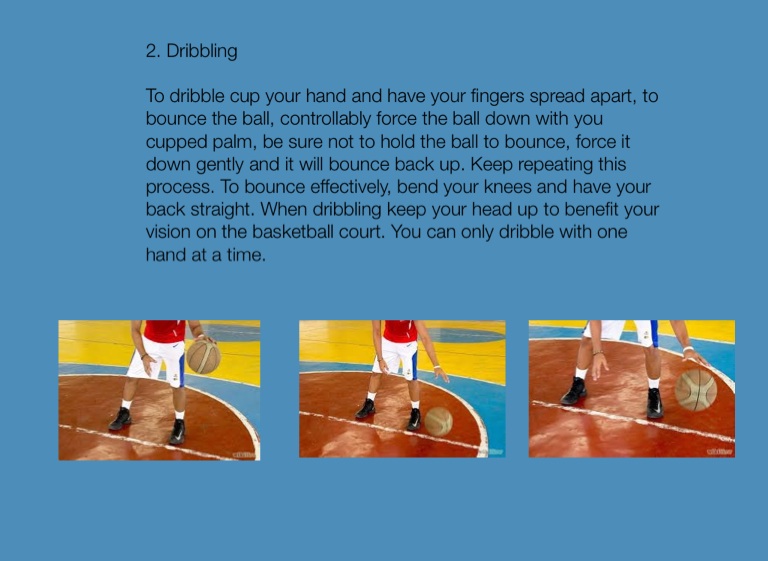 2. Dribbling

To dribble cup your hand and have your fingers spread apart, to bounce the ball, controllably force the ball down with you cupped palm, be sure not to hold the ball to bounce, force it down gently and it will bounce back up. Keep repeating this process. To bounce effectively, bend your knees and have your back straight. When dribbling keep your head up to benefit your vision on the basketball court. You can only dribble with one hand at a time.