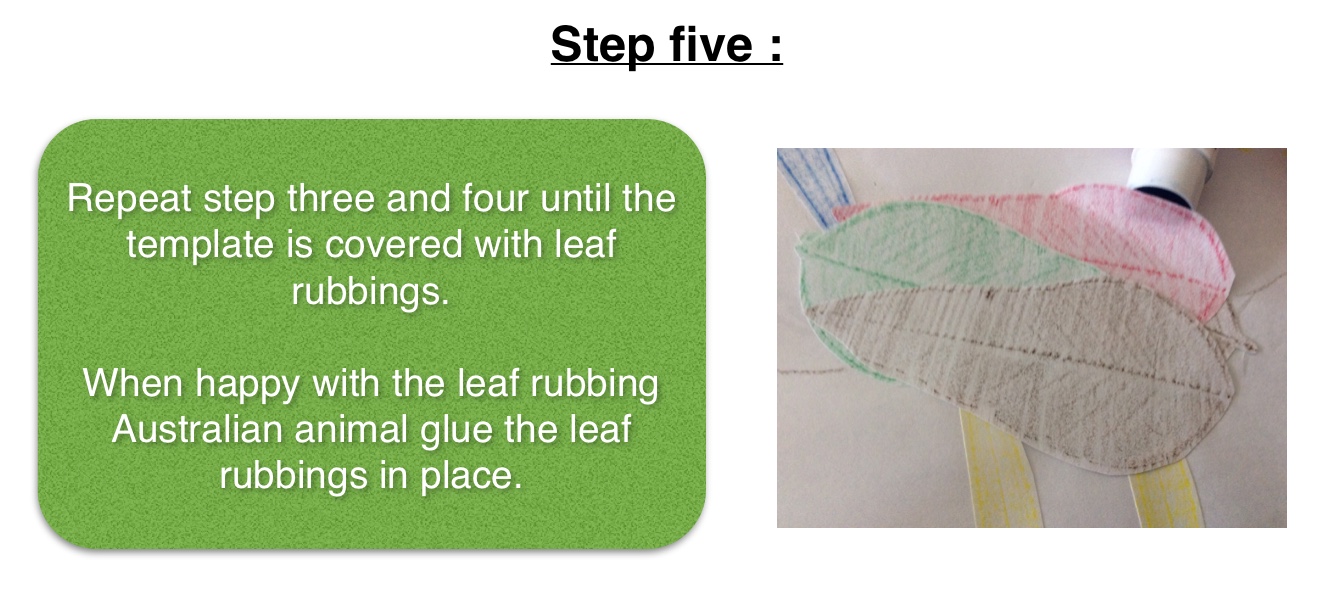 Step five :

Repeat step three and four until the template is covered with leaf rubbings.

When happy with the leaf rubbing Australian animal glue the leaf rubbings in place.