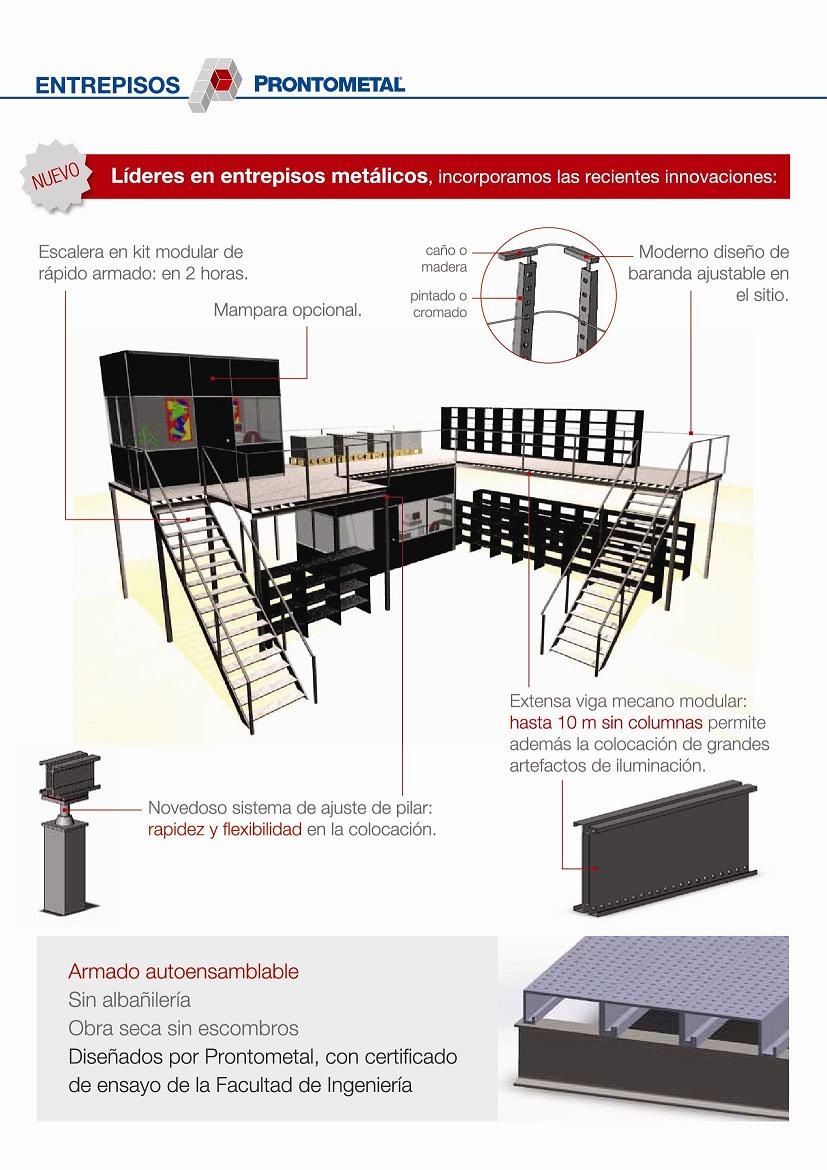 ENTREPISOS PRONTOMETAL

NUEVO

Líderes en entrepisos metálicos, incorporamos las recientes innovaciones:

Escalera en kit modular de rápido armado: en 2 horas.

Mampara opcional.

caño o madera

pintado o cromado

Moderno diseño de baranda ajustable en el sitio.

Extensa viga mecano modular: hasta 10 m sin columnas permite además la colocación de grandes artefactos de iluminación.

Novedoso sistema de ajuste de pilar: rapidez y flexibilidad en la colocación.

Armado autoensamblable
Sin albañilería
Obra seca sin escombros
Diseñados por Prontometal, con certificado de ensayo de la Facultad de Ingeniería