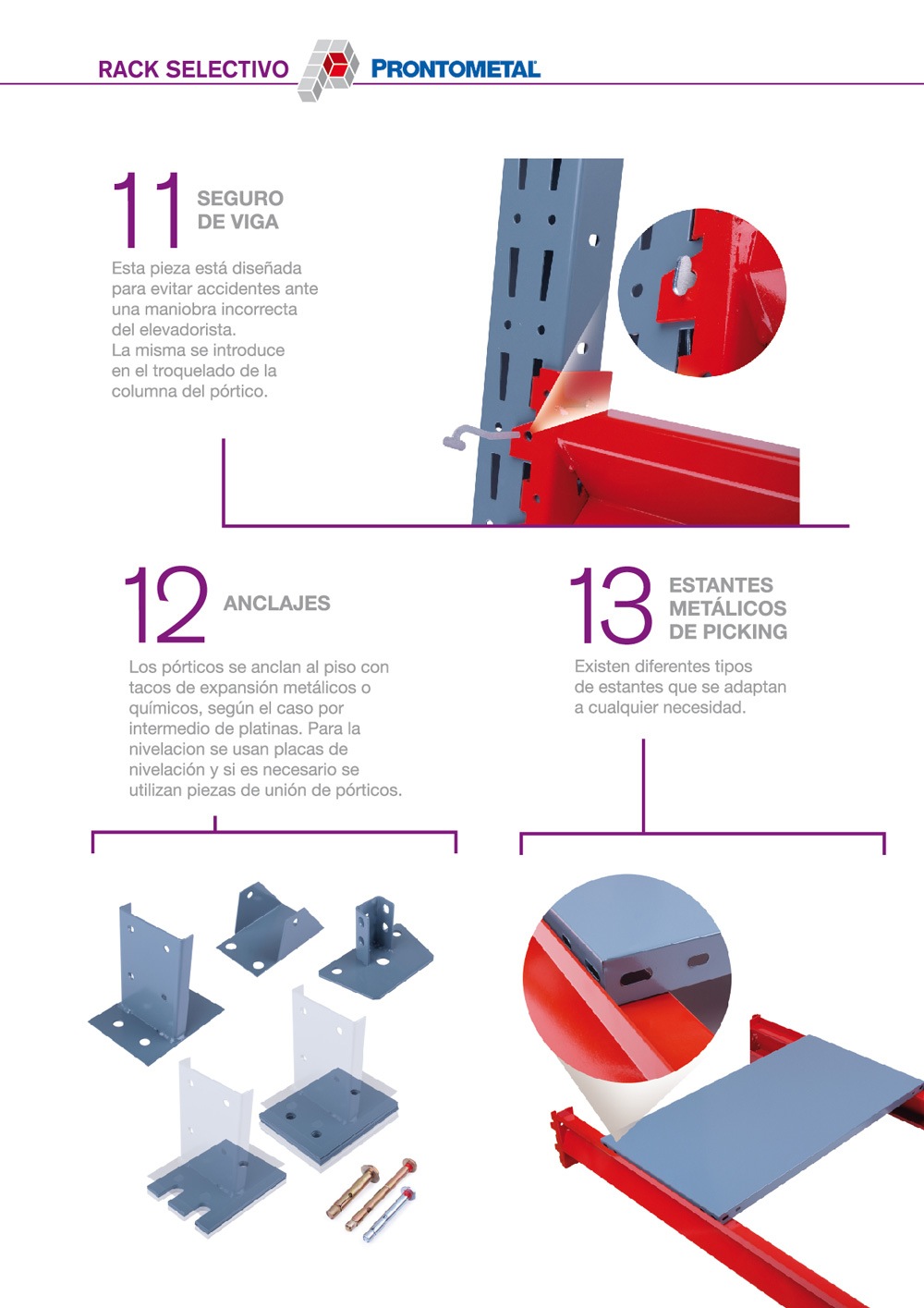 RACK SELECTIVO PRONTOMETAL

11 SEGURO DE VIGA

Esta pieza está diseñada para evitar accidentes ante una maniobra incorrecta del elevadorista. La misma se introduce en el troquelado de la columna del pórtico.

12 ANCLAJES

Los pórticos se anclan al piso con tacos de expansión metálicos o químicos, según el caso por intermedio de platinas. Para la nivelacion se usan placas de nivelación y si es necesario se utilizan piezas de unión de pórticos.

13 ESTANTES METÁLICOS DE PICKING

Existen diferentes tipos de estantes que se adaptan a cualquier necesidad.