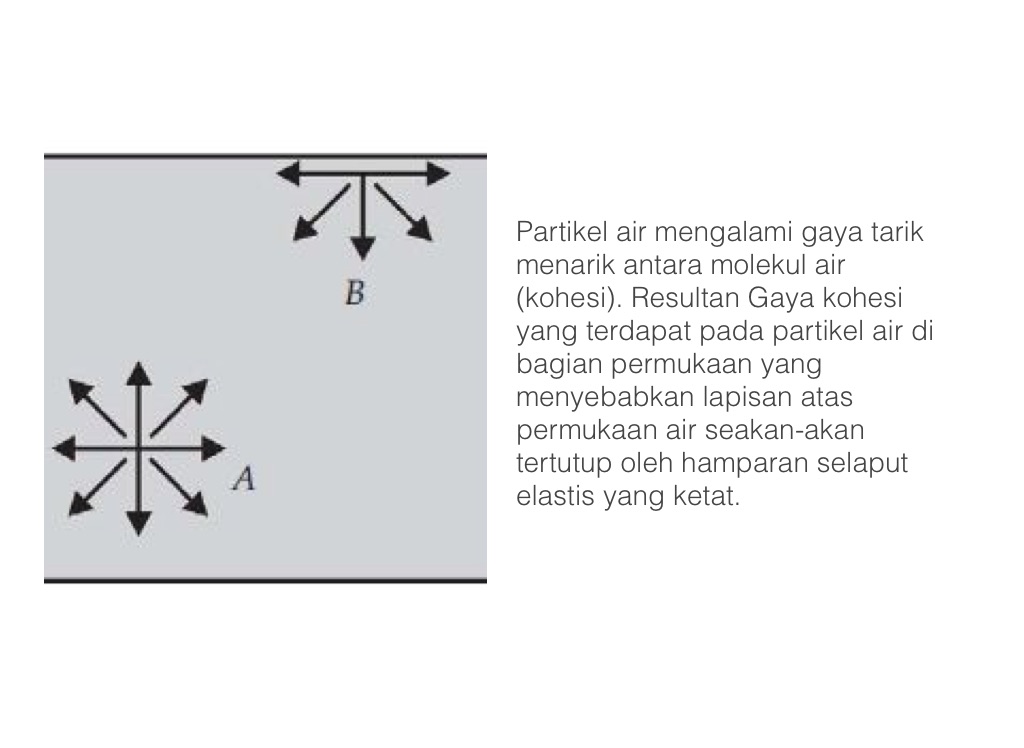 B

A

Partikel air mengalami gaya tarik menarik antara molekul air (kohesi). Resultan Gaya kohesi yang terdapat pada partikel air di bagian permukaan yang menyebabkan lapisan atas permukaan air seakan-akan tertutup oleh hamparan selaput elastis yang ketat.