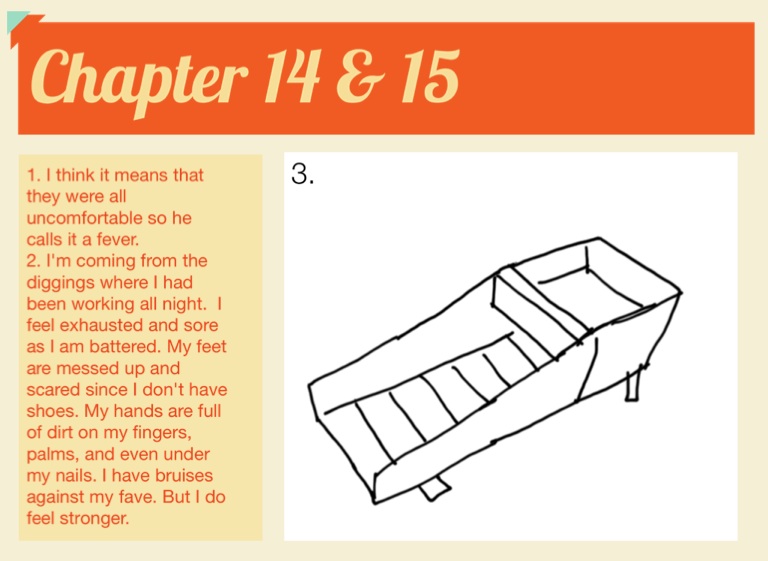 Chapter 14 & 15

1. I think it means that they were all uncomfortable so he calls it a fever.
2. I'm coming from the diggings where I had been working all night. I feel exhausted and sore as I am battered. My feet are messed up and scared since I don't have shoes. My hands are full of dirt on my fingers, palms, and even under my nails. I have bruises against my fave. But I do feel stronger.

3.