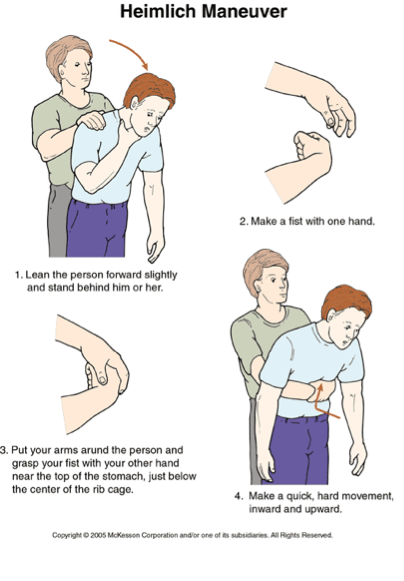 Heimlich Maneuver

1. Lean the person forward slightly and stand behind him or her.

2. Make a fist with one hand.

3. Put your arms arund the person and grasp your fist with your other hand near the top of the stomach, just below the center of the rib cage.

4. Make a quick, hard movement, inward and upward.

Copyright © 2005 McKesson Corporation and/or one of its subsidiaries. All Rights Reserved.