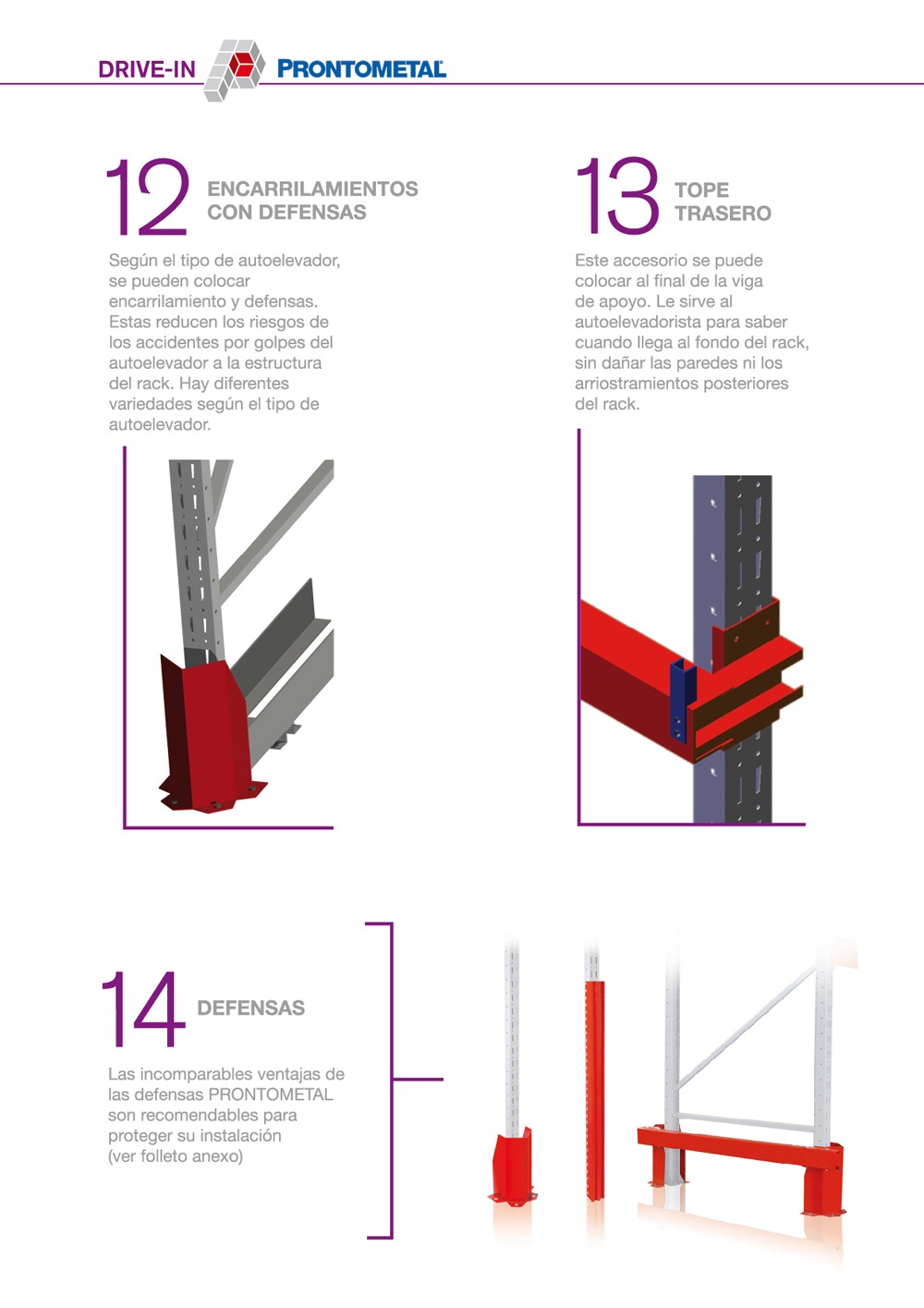 DRIVE-IN PRONTOMETAL

12 ENCARRILAMIENTOS CON DEFENSAS

Según el tipo de autoelevador, se pueden colocar encarrilamiento y defensas. Estas reducen los riesgos de los accidentes por golpes del autoelevador a la estructura del rack. Hay diferentes variedades según el tipo de autoelevador.

13 TOPE TRASERO

Este accesorio se puede colocar al final de la viga de apoyo. Le sirve al autoelevadorista para saber cuando llega al fondo del rack, sin dañar las paredes ni los arriostramientos posteriores del rack.

14 DEFENSAS

Las incomparables ventajas de las defensas PRONTOMETAL son recomendables para proteger su instalación (ver folleto anexo)