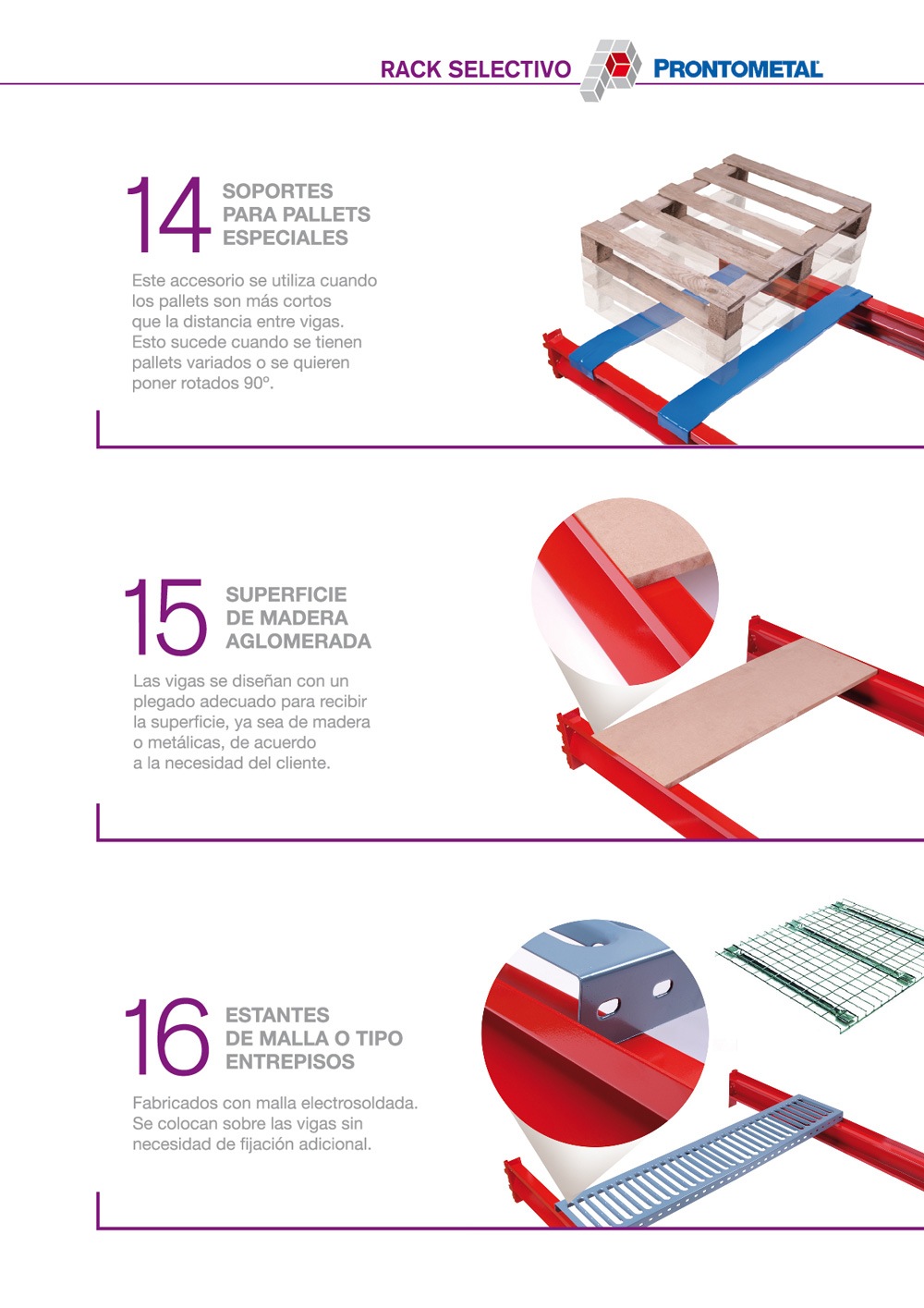 RACK SELECTIVO PRONTOMETAL

14 SOPORTES PARA PALLETS ESPECIALES

Este accesorio se utiliza cuando los pallets son más cortos que la distancia entre vigas. Esto sucede cuando se tienen pallets variados o se quieren poner rotados 90º.

15 SUPERFICIE DE MADERA AGLOMERADA

Las vigas se diseñan con un plegado adecuado para recibir la superficie, ya sea de madera o metálicas, de acuerdo a la necesidad del cliente.

16 ESTANTES DE MALLA O TIPO ENTREPISOS

Fabricados con malla electrosoldada. Se colocan sobre las vigas sin necesidad de fijación adicional.