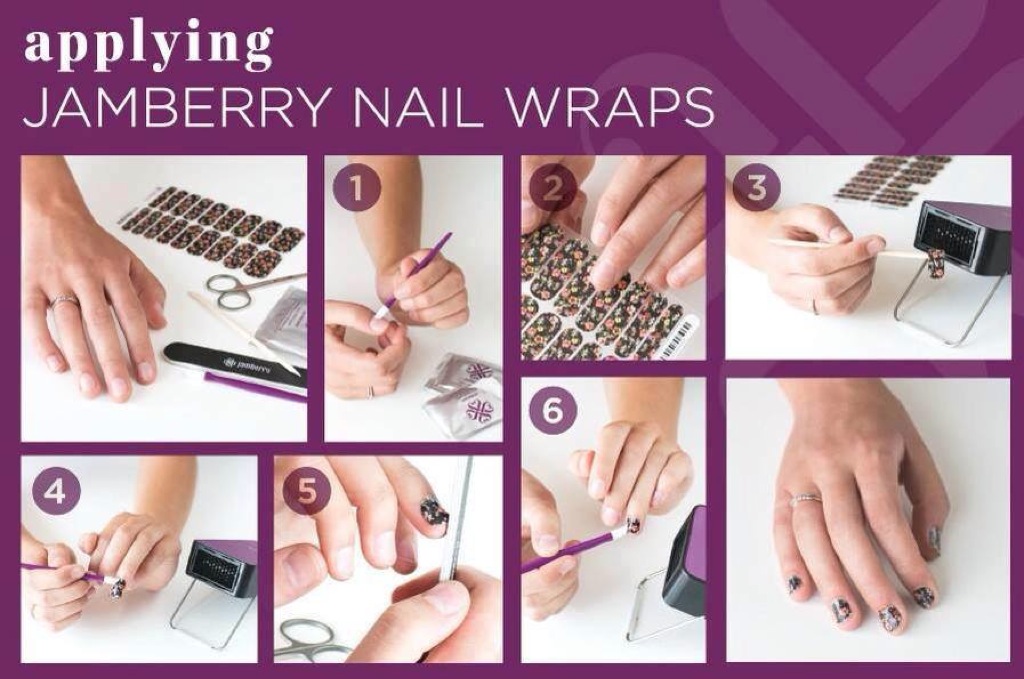 applying
JAMBERRY NAIL WRAPS

jamberry

1

2

3

4

5

6