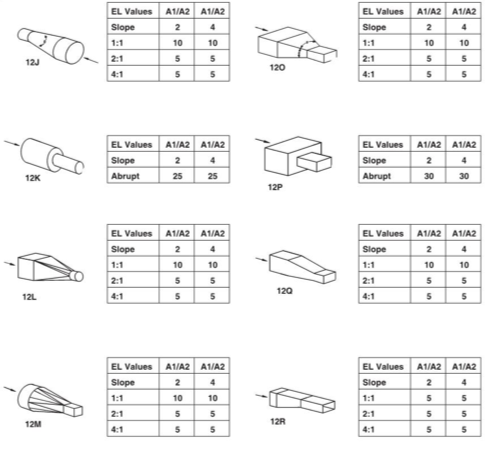 12J

| EL Values | A1/A2 | A1/A2 |
|---|---|---|
| Slope | 2 | 4 |
| 1:1 | 10 | 10 |
| 2:1 | 5 | 5 |
| 4:1 | 5 | 5 |

12K

| EL Values | A1/A2 | A1/A2 |
|---|---|---|
| Slope | 2 | 4 |
| Abrupt | 25 | 25 |

12L

| EL Values | A1/A2 | A1/A2 |
|---|---|---|
| Slope | 2 | 4 |
| 1:1 | 10 | 10 |
| 2:1 | 5 | 5 |
| 4:1 | 5 | 5 |

12M

| EL Values | A1/A2 | A1/A2 |
|---|---|---|
| Slope | 2 | 4 |
| 1:1 | 10 | 10 |
| 2:1 | 5 | 5 |
| 4:1 | 5 | 5 |

12O

| EL Values | A1/A2 | A1/A2 |
|---|---|---|
| Slope | 2 | 4 |
| 1:1 | 10 | 10 |
| 2:1 | 5 | 5 |
| 4:1 | 5 | 5 |

12P

| EL Values | A1/A2 | A1/A2 |
|---|---|---|
| Slope | 2 | 4 |
| Abrupt | 30 | 30 |

12Q

| EL Values | A1/A2 | A1/A2 |
|---|---|---|
| Slope | 2 | 4 |
| 1:1 | 10 | 10 |
| 2:1 | 5 | 5 |
| 4:1 | 5 | 5 |

12R

| EL Values | A1/A2 | A1/A2 |
|---|---|---|
| Slope | 2 | 4 |
| 1:1 | 5 | 5 |
| 2:1 | 5 | 5 |
| 4:1 | 5 | 5 |