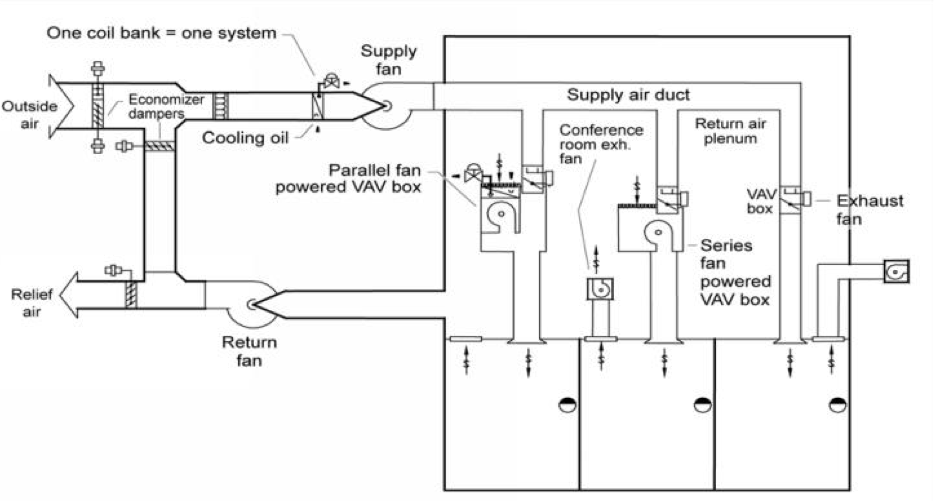 One coil bank = one system

Supply fan

Outside air

Economizer dampers

Cooling oil

Supply air duct

Conference room exh. fan

Return air plenum

Parallel fan powered VAV box

VAV box

Exhaust fan

Series fan powered VAV box

Relief air

Return fan