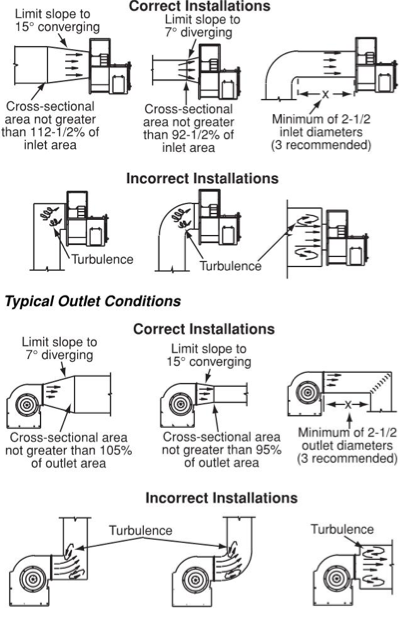 Correct Installations

Limit slope to 15° converging

Cross-sectional area not greater than 112-1/2% of inlet area

Limit slope to 7° diverging

Cross-sectional area not greater than 92-1/2% of inlet area

X

Minimum of 2-1/2 inlet diameters (3 recommended)

Incorrect Installations

Turbulence

Turbulence

Typical Outlet Conditions

Correct Installations

Limit slope to 7° diverging

Cross-sectional area not greater than 105% of outlet area

Limit slope to 15° converging

Cross-sectional area not greater than 95% of outlet area

X

Minimum of 2-1/2 outlet diameters (3 recommended)

Incorrect Installations

Turbulence

Turbulence