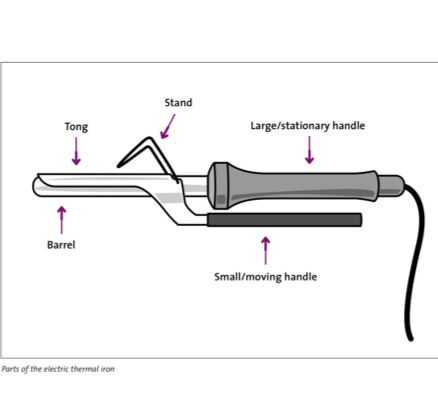 Stand

Tong

Large/stationary handle

Barrel

Small/moving handle

Parts of the electric thermal iron