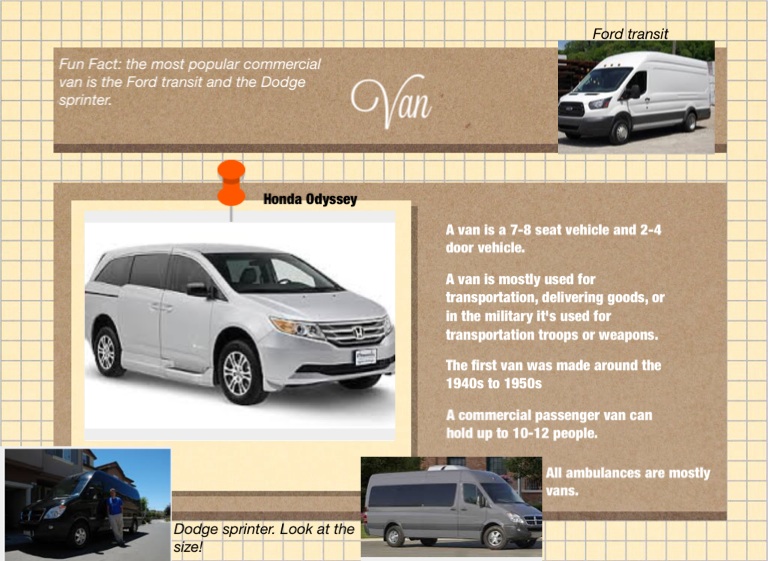 Fun Fact: the most popular commercial van is the Ford transit and the Dodge sprinter.

Van

Ford transit

Honda Odyssey

A van is a 7-8 seat vehicle and 2-4 door vehicle.

A van is mostly used for transportation, delivering goods, or in the military it's used for transportation troops or weapons.

The first van was made around the 1940s to 1950s

A commercial passenger van can hold up to 10-12 people.

All ambulances are mostly vans.

Dodge sprinter. Look at the size!