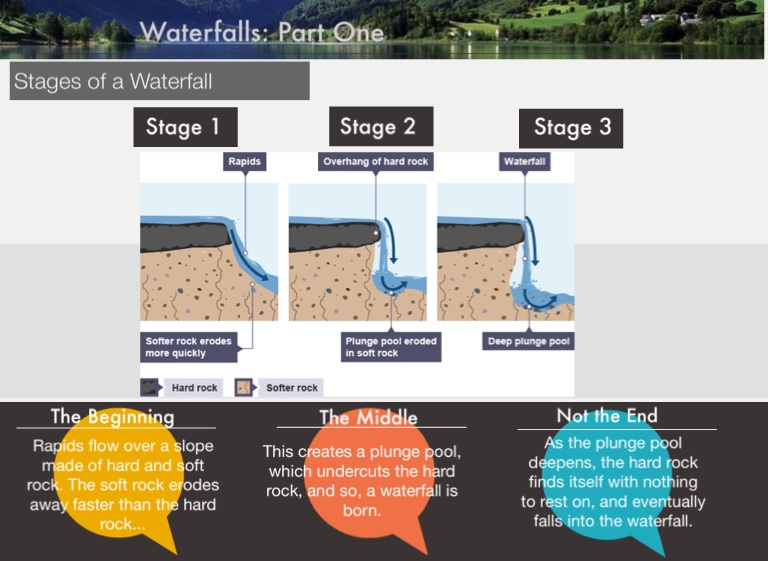 Waterfalls: Part One

Stages of a Waterfall

Stage 1

Stage 2

Stage 3

Rapids

Overhang of hard rock

Waterfall

Softer rock erodes more quickly

Plunge pool eroded in soft rock

Deep plunge pool

Hard rock

Softer rock

The Beginning

Rapids flow over a slope made of hard and soft rock. The soft rock erodes away faster than the hard rock...

The Middle

This creates a plunge pool, which undercuts the hard rock, and so, a waterfall is born.

Not the End

As the plunge pool deepens, the hard rock finds itself with nothing to rest on, and eventually falls into the waterfall.