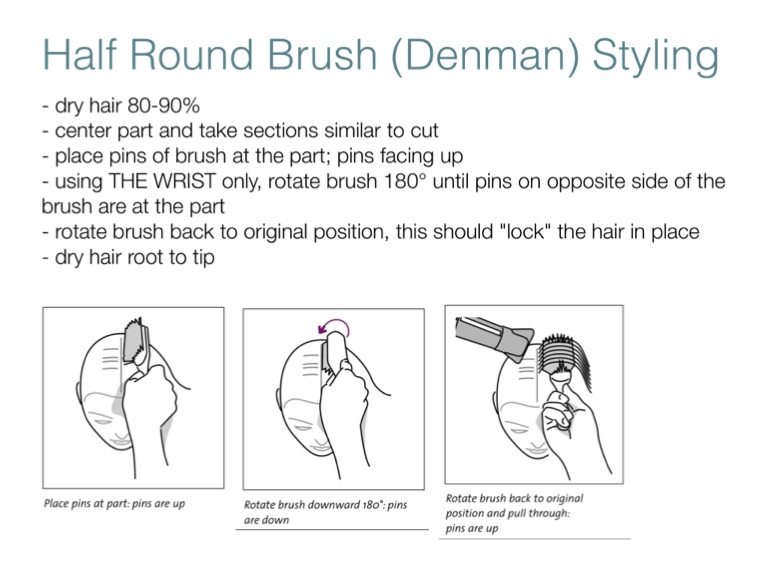 Half Round Brush (Denman) Styling

- dry hair 80-90%
- center part and take sections similar to cut
- place pins of brush at the part; pins facing up
- using THE WRIST only, rotate brush 180° until pins on opposite side of the brush are at the part
- rotate brush back to original position, this should "lock" the hair in place
- dry hair root to tip

Place pins at part: pins are up

Rotate brush downward 180°: pins are down

Rotate brush back to original position and pull through: pins are up