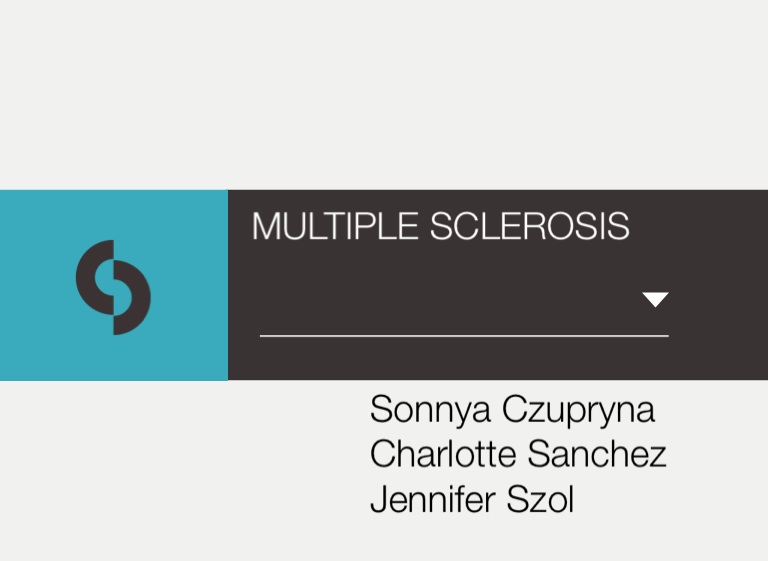 MULTIPLE SCLEROSIS

Sonnya Czupryna
Charlotte Sanchez
Jennifer Szol