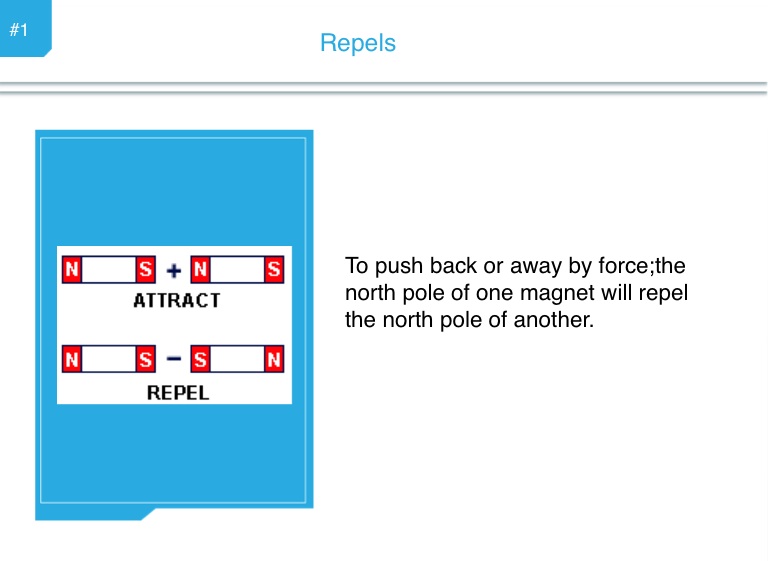 #1

Repels

N S + N S
ATTRACT

N S − S N
REPEL

To push back or away by force;the north pole of one magnet will repel the north pole of another.