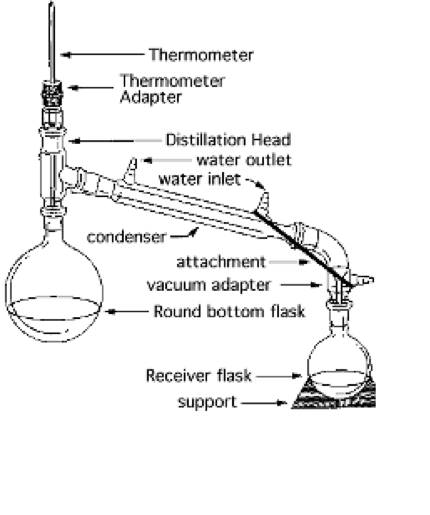 Thermometer
Thermometer Adapter
Distillation Head
water outlet
water inlet
condenser
attachment
vacuum adapter
Round bottom flask
Receiver flask
support