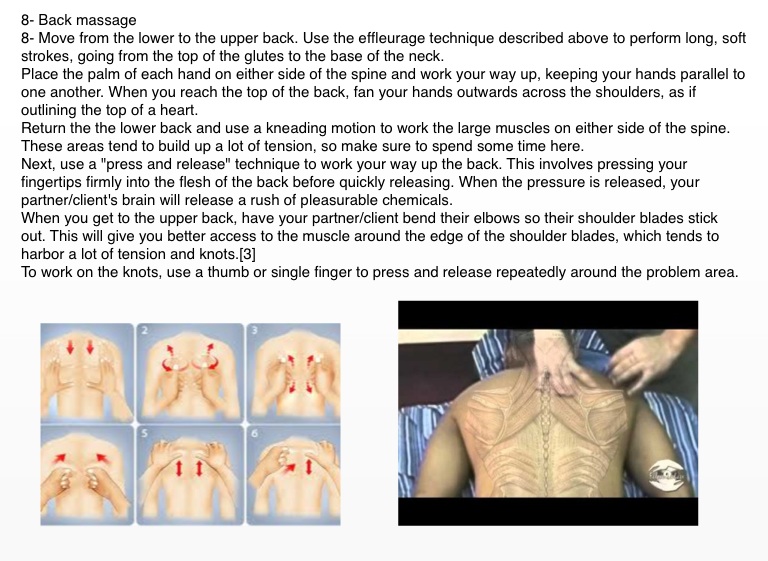 8- Back massage
8- Move from the lower to the upper back. Use the effleurage technique described above to perform long, soft strokes, going from the top of the glutes to the base of the neck.
Place the palm of each hand on either side of the spine and work your way up, keeping your hands parallel to one another. When you reach the top of the back, fan your hands outwards across the shoulders, as if outlining the top of a heart.
Return the the lower back and use a kneading motion to work the large muscles on either side of the spine. These areas tend to build up a lot of tension, so make sure to spend some time here.
Next, use a "press and release" technique to work your way up the back. This involves pressing your fingertips firmly into the flesh of the back before quickly releasing. When the pressure is released, your partner/client's brain will release a rush of pleasurable chemicals.
When you get to the upper back, have your partner/client bend their elbows so their shoulder blades stick out. This will give you better access to the muscle around the edge of the shoulder blades, which tends to harbor a lot of tension and knots.[3]
To work on the knots, use a thumb or single finger to press and release repeatedly around the problem area.

2
3
5
6