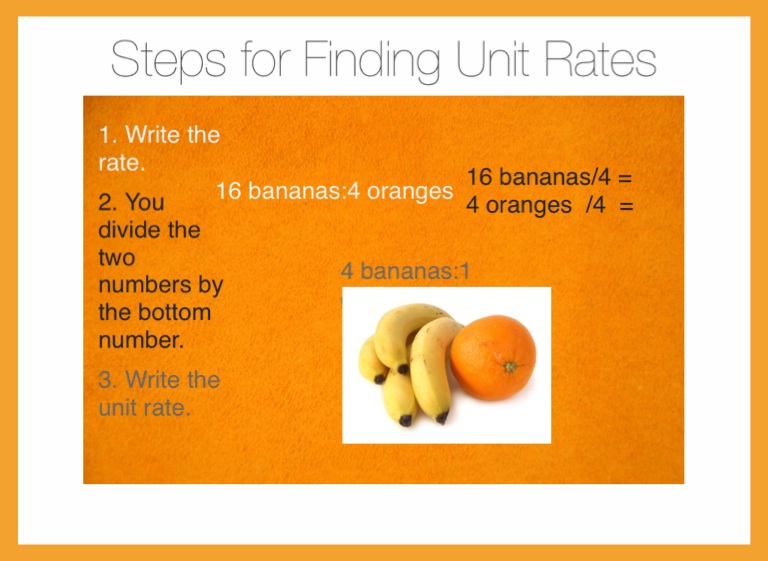 Steps for Finding Unit Rates

1. Write the rate.

2. You divide the two numbers by the bottom number.

3. Write the unit rate.

16 bananas:4 oranges

16 bananas/4 =
4 oranges /4 =

4 bananas:1