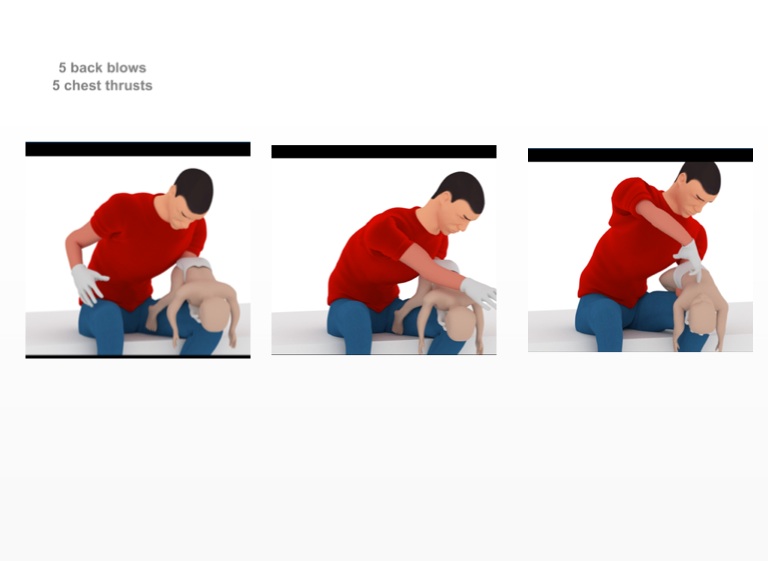 5 back blows
5 chest thrusts