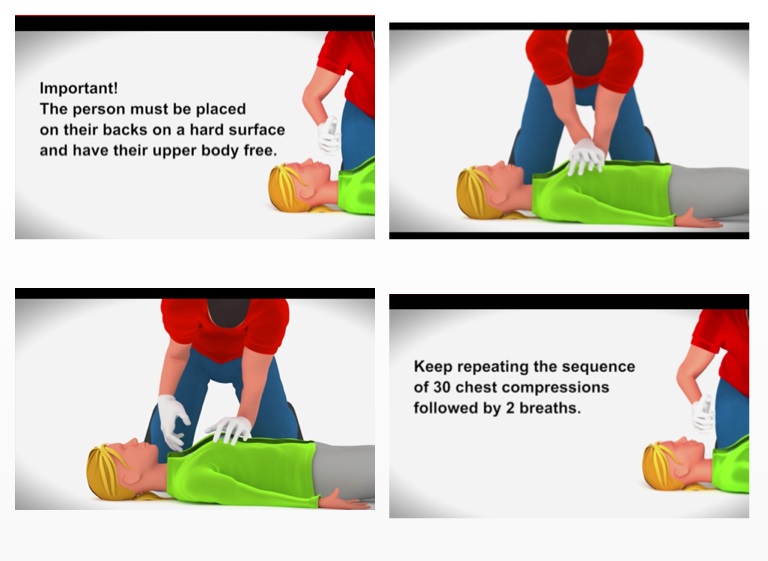 Important!
The person must be placed on their backs on a hard surface and have their upper body free.

Keep repeating the sequence of 30 chest compressions followed by 2 breaths.