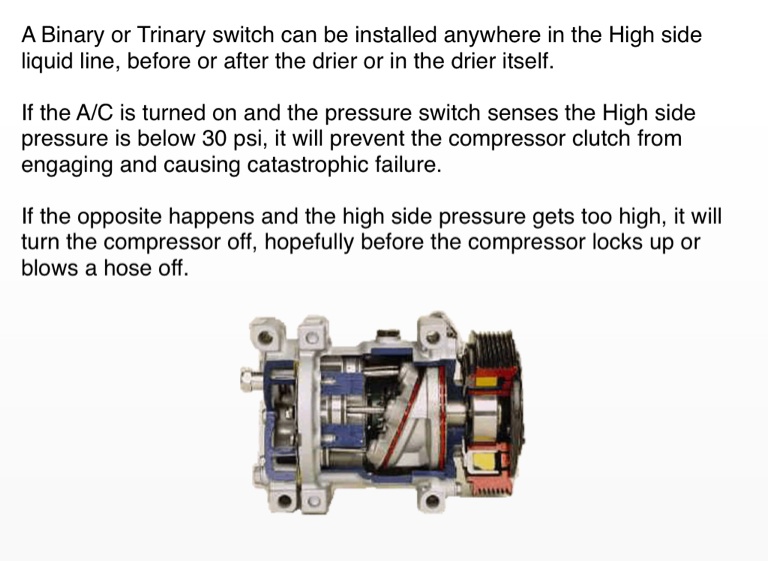 A Binary or Trinary switch can be installed anywhere in the High side liquid line, before or after the drier or in the drier itself.

If the A/C is turned on and the pressure switch senses the High side pressure is below 30 psi, it will prevent the compressor clutch from engaging and causing catastrophic failure.

If the opposite happens and the high side pressure gets too high, it will turn the compressor off, hopefully before the compressor locks up or blows a hose off.