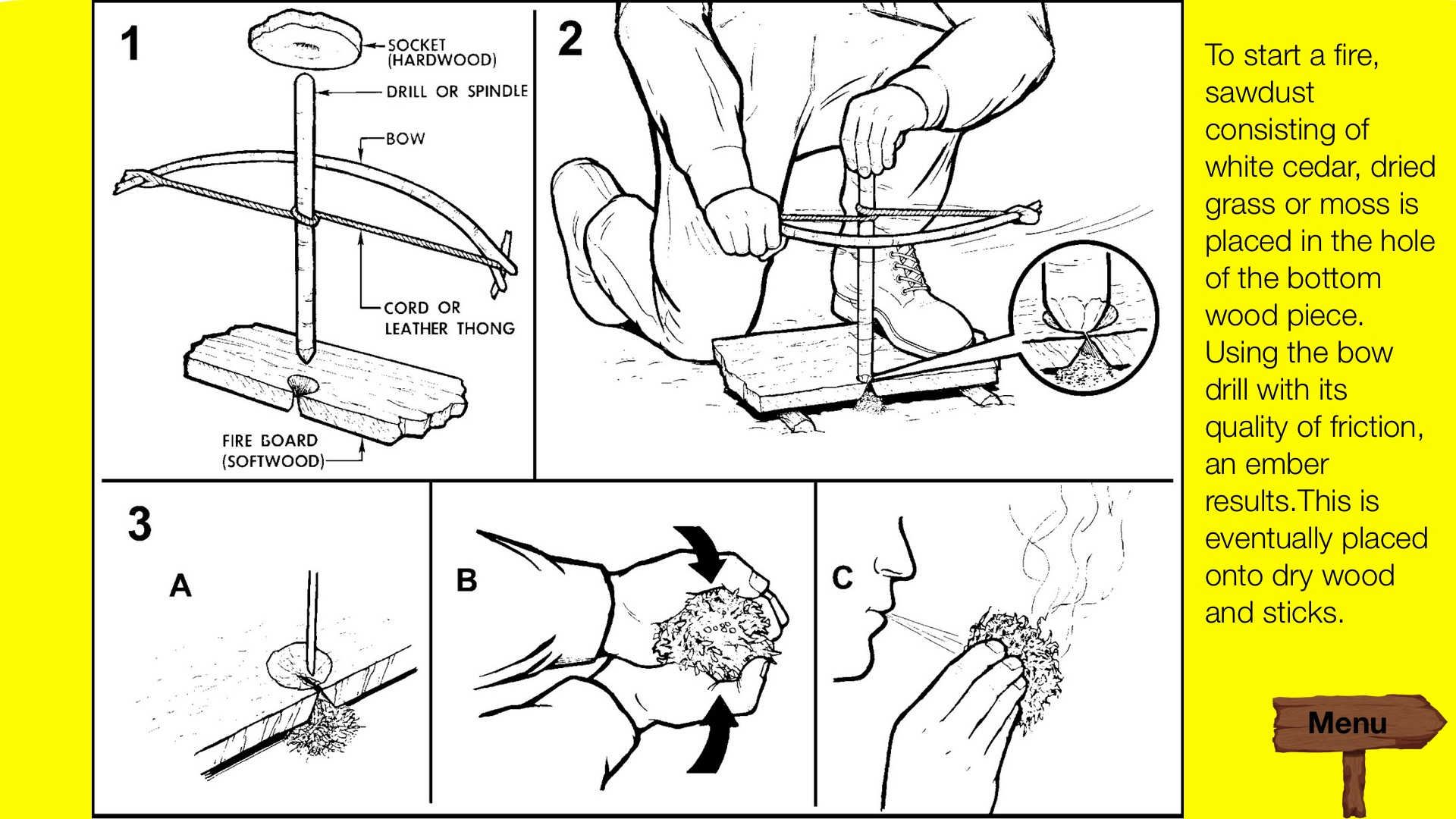 1

SOCKET (HARDWOOD)

DRILL OR SPINDLE

BOW

CORD OR LEATHER THONG

FIRE BOARD (SOFTWOOD)

2

3

A

B

C

To start a fire, sawdust consisting of white cedar, dried grass or moss is placed in the hole of the bottom wood piece. Using the bow drill with its quality of friction, an ember results.This is eventually placed onto dry wood and sticks.

Menu