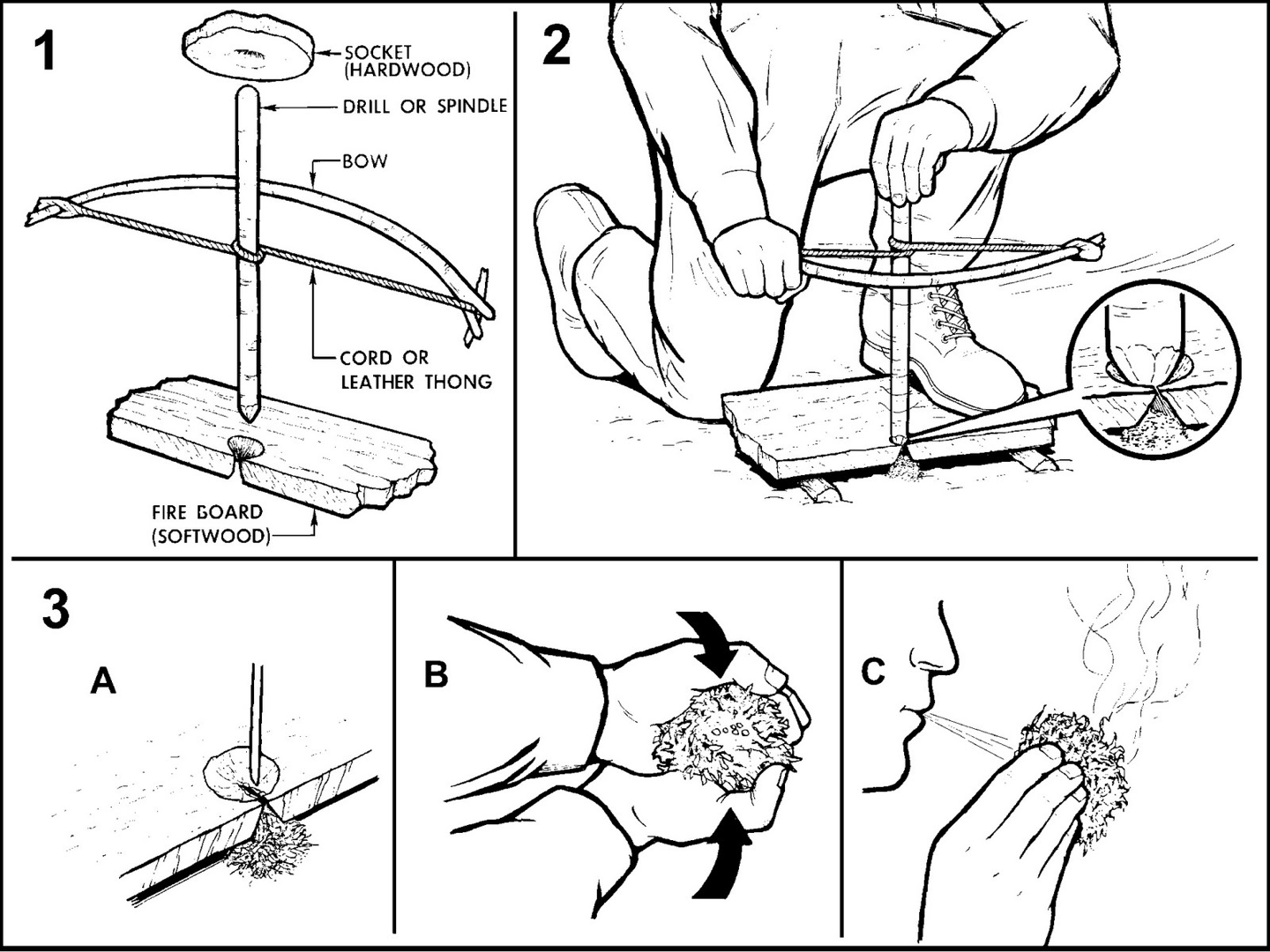 1

SOCKET (HARDWOOD)

DRILL OR SPINDLE

BOW

CORD OR LEATHER THONG

FIRE BOARD (SOFTWOOD)

2

3

A

B

C