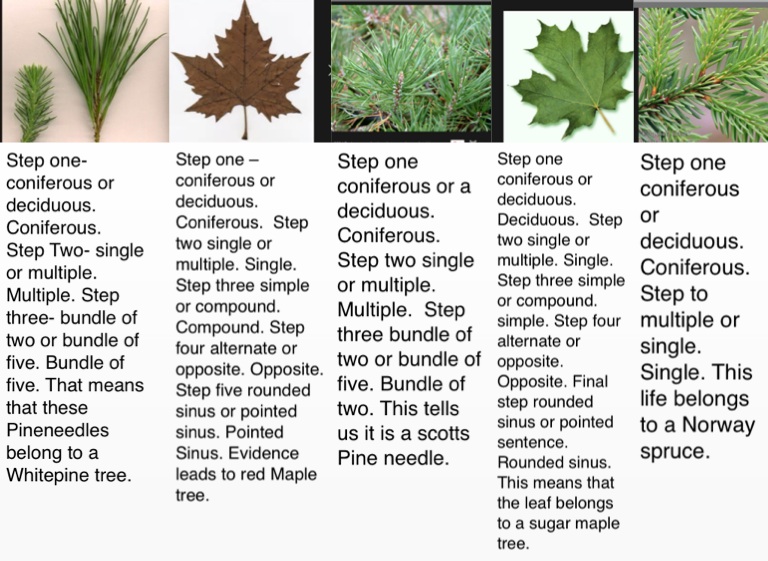 Step one- coniferous or deciduous. Coniferous. Step Two- single or multiple. Multiple. Step three- bundle of two or bundle of five. Bundle of five. That means that these Pineneedles belong to a Whitepine tree.

Step one – coniferous or deciduous. Coniferous. Step two single or multiple. Single. Step three simple or compound. Compound. Step four alternate or opposite. Opposite. Step five rounded sinus or pointed sinus. Pointed Sinus. Evidence leads to red Maple tree.

Step one coniferous or a deciduous. Coniferous. Step two single or multiple. Multiple. Step three bundle of two or bundle of five. Bundle of two. This tells us it is a scotts Pine needle.

Step one coniferous or deciduous. Deciduous. Step two single or multiple. Single. Step three simple or compound. simple. Step four alternate or opposite. Opposite. Final step rounded sinus or pointed sentence. Rounded sinus. This means that the leaf belongs to a sugar maple tree.

Step one coniferous or deciduous. Coniferous. Step to multiple or single. Single. This life belongs to a Norway spruce.