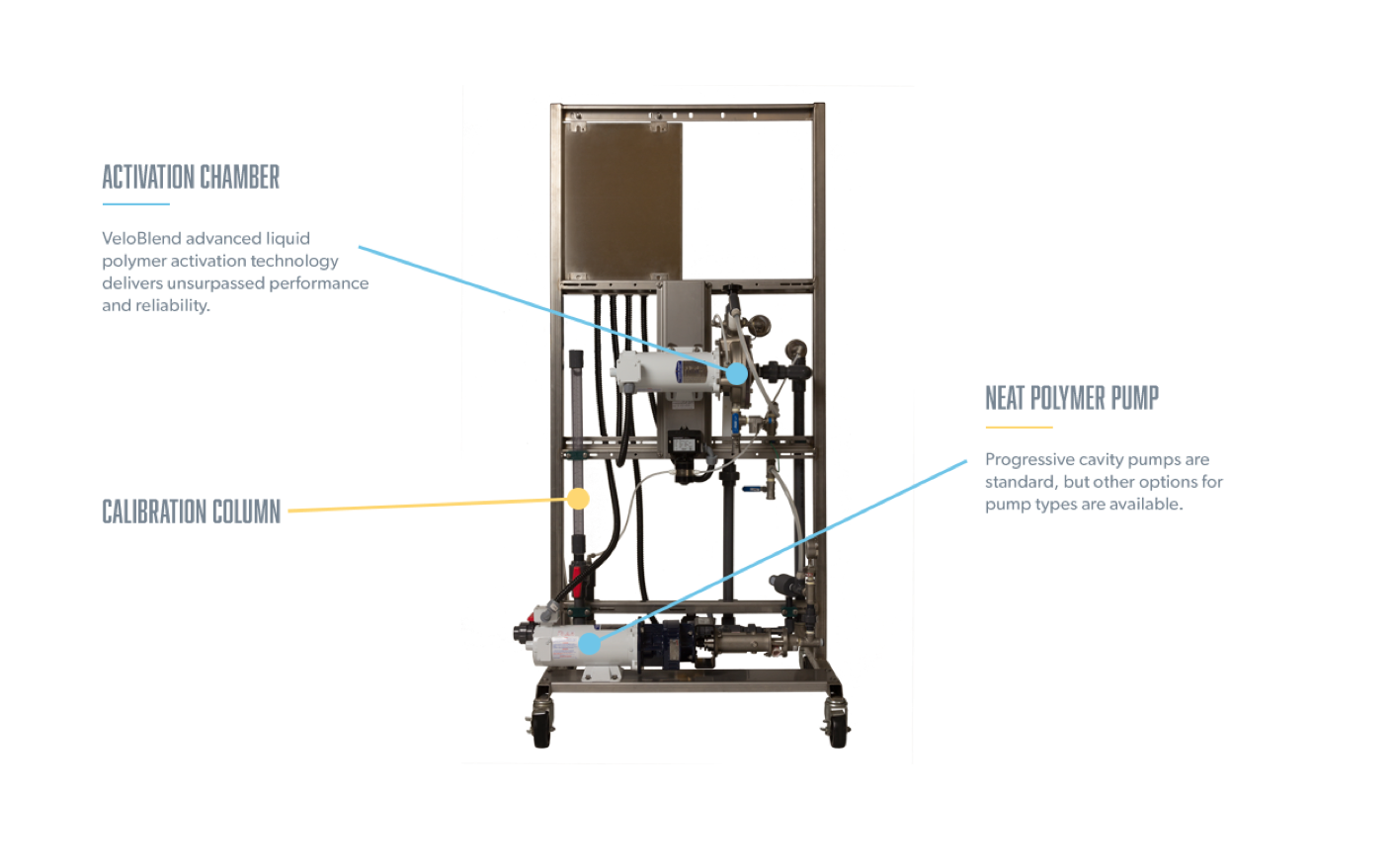 ACTIVATION CHAMBER

VeloBlend advanced liquid polymer activation technology delivers unsurpassed performance and reliability.

CALIBRATION COLUMN

NEAT POLYMER PUMP

Progressive cavity pumps are standard, but other options for pump types are available.