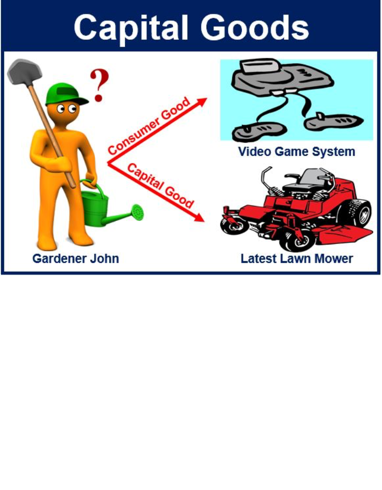 Capital Goods

?

Consumer Good

Capital Good

Video Game System

Gardener John

Latest Lawn Mower