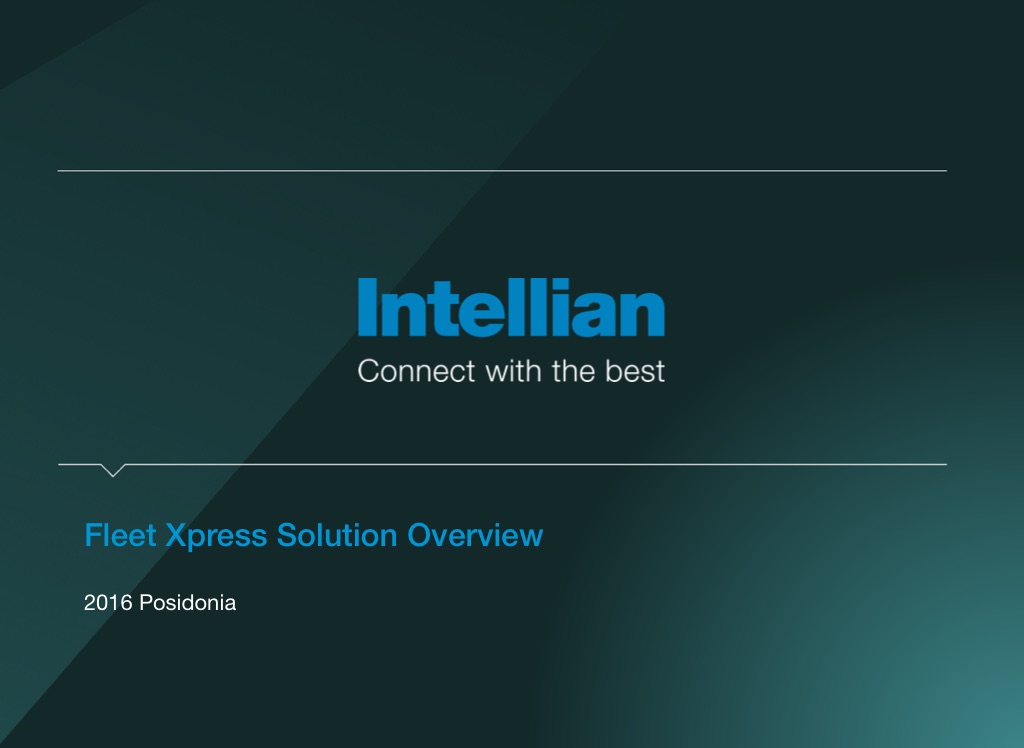 Intellian
Connect with the best

Fleet Xpress Solution Overview

2016 Posidonia