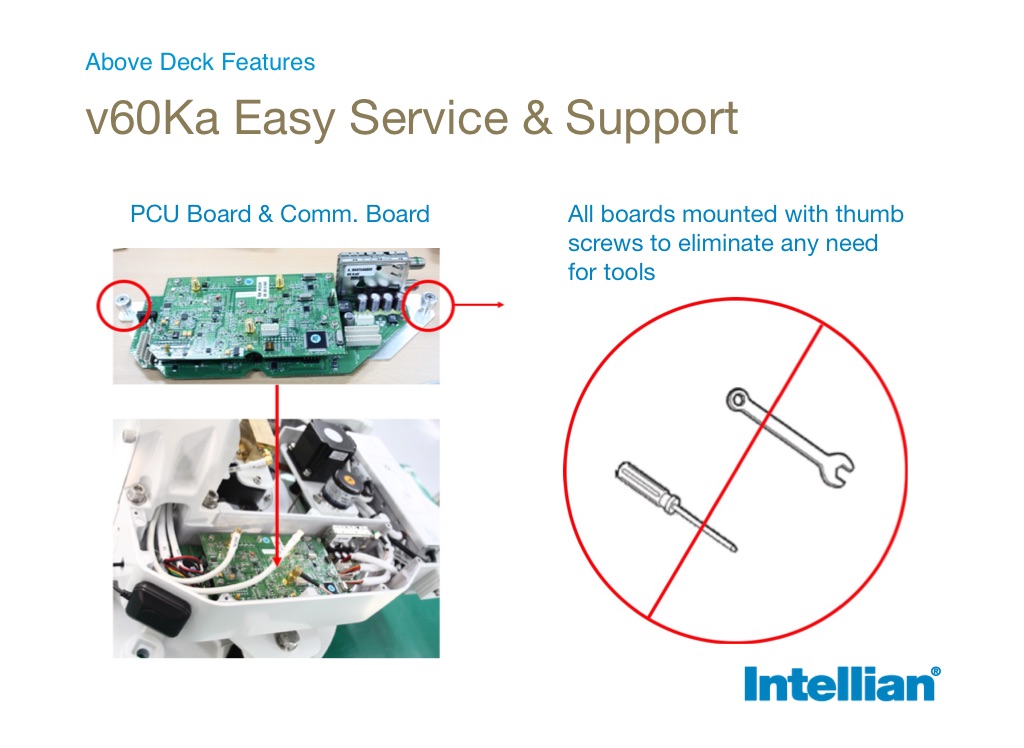 Above Deck Features

v60Ka Easy Service & Support

PCU Board & Comm. Board

All boards mounted with thumb screws to eliminate any need for tools

Intellian®