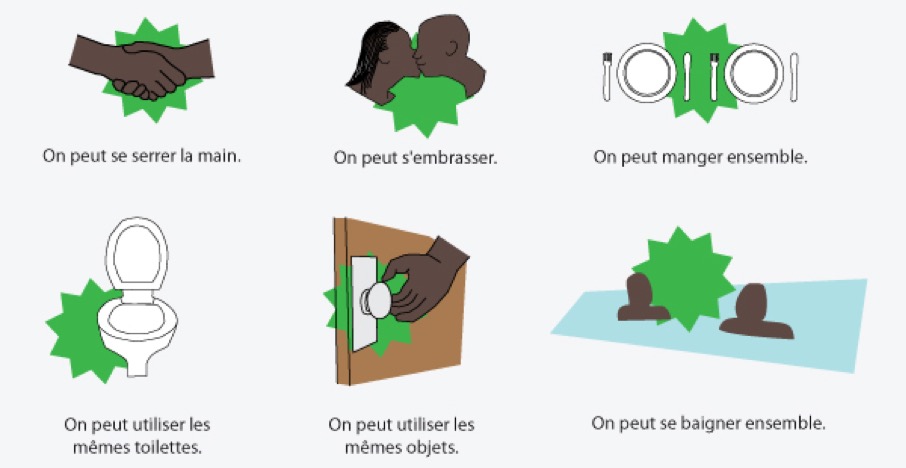 On peut se serrer la main.

On peut s'embrasser.

On peut manger ensemble.

On peut utiliser les mêmes toilettes.

On peut utiliser les mêmes objets.

On peut se baigner ensemble.