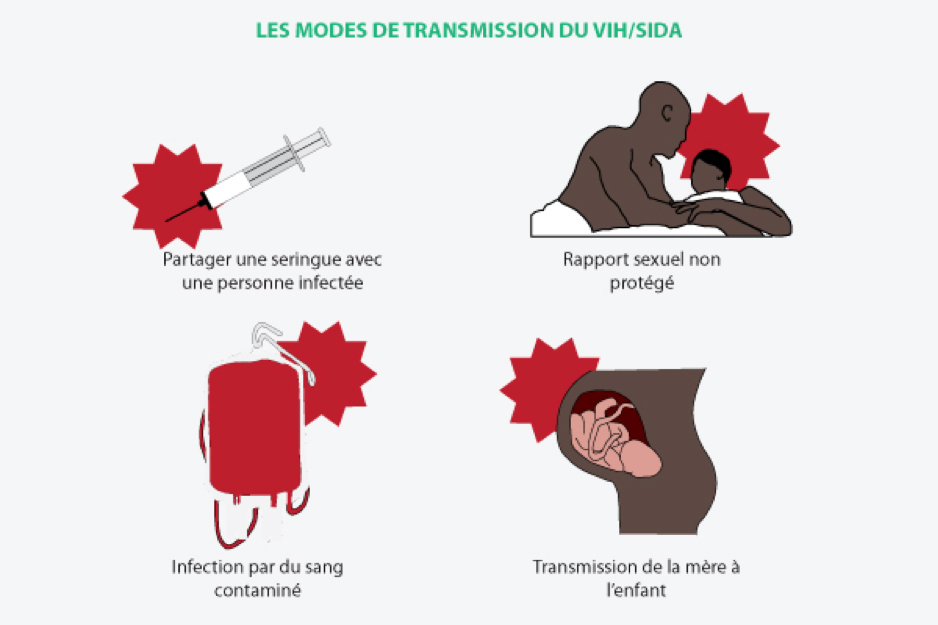 LES MODES DE TRANSMISSION DU VIH/SIDA

Partager une seringue avec une personne infectée

Rapport sexuel non protégé

Infection par du sang contaminé

Transmission de la mère à l'enfant